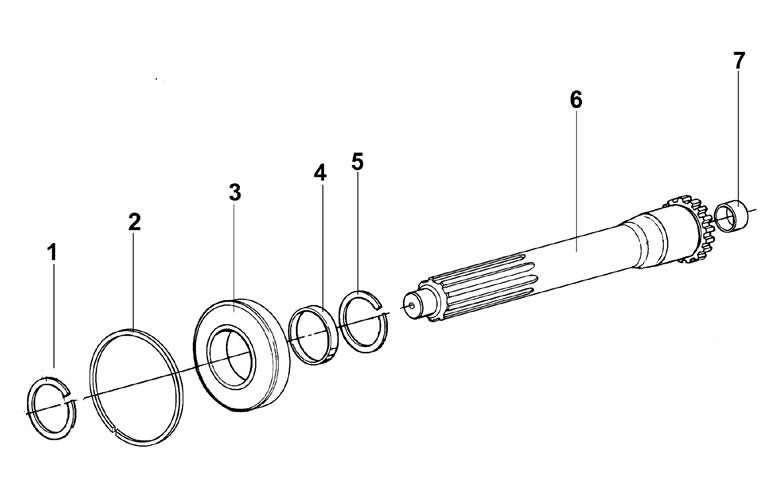 1
2
3
4
5
6
7