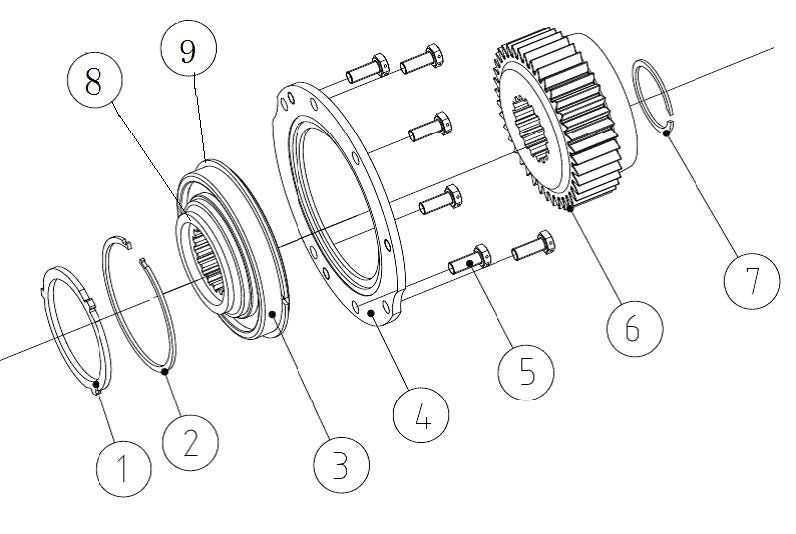 9
8
7
6
5
4
3
2
1