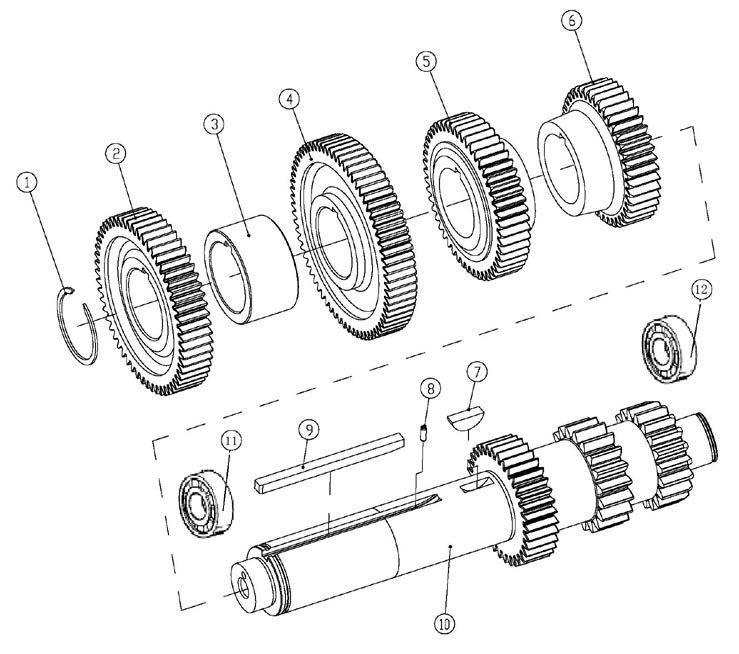 1
2
3
4
5
6
12
7
8
9
11
10