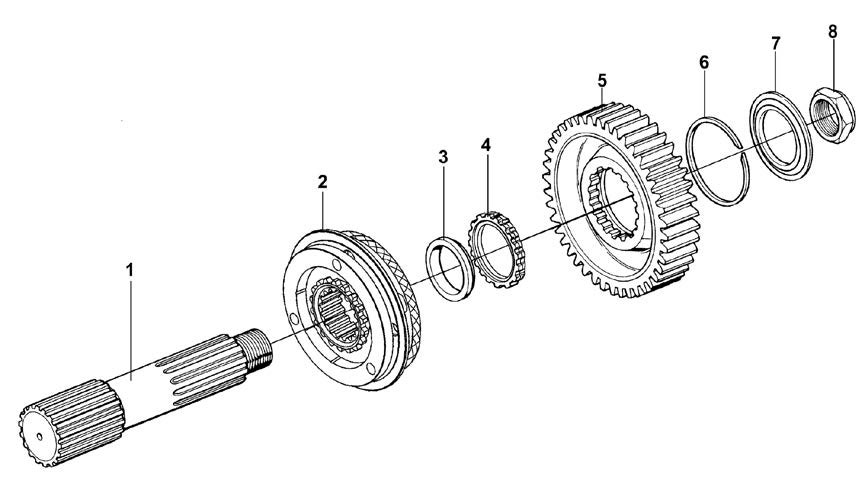 1
2
3
4
5
6
7
8