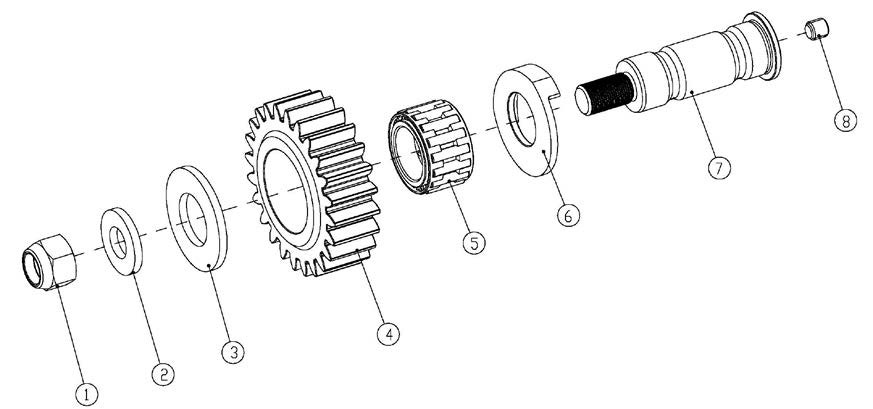 1
2
3
4
5
6
7
8